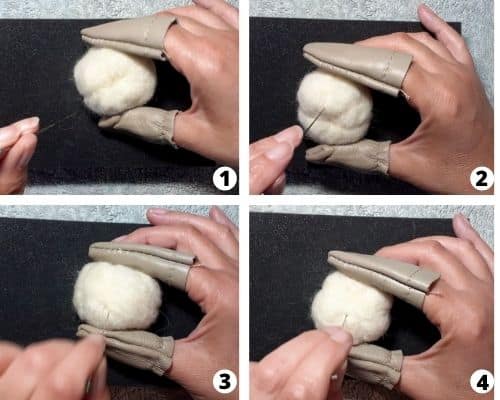 1
2
3
4