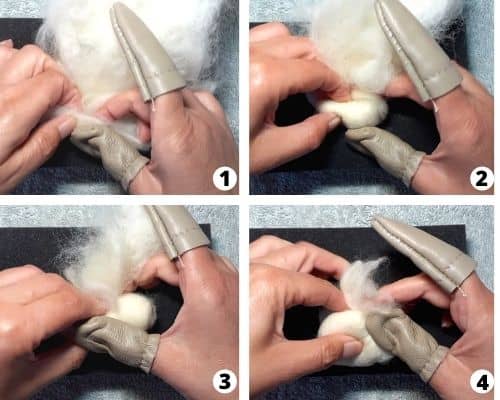 1

2

3

4