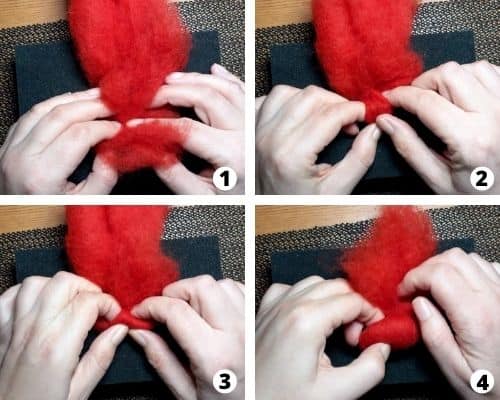 1

2

3

4