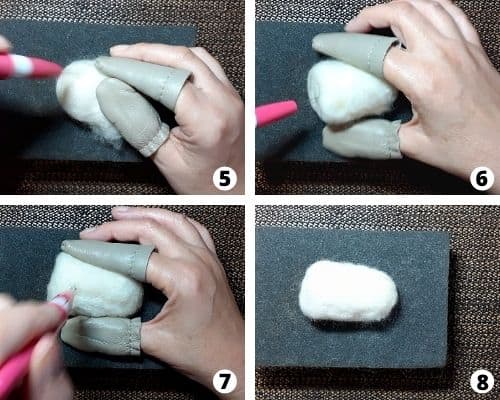 5

6

7

8