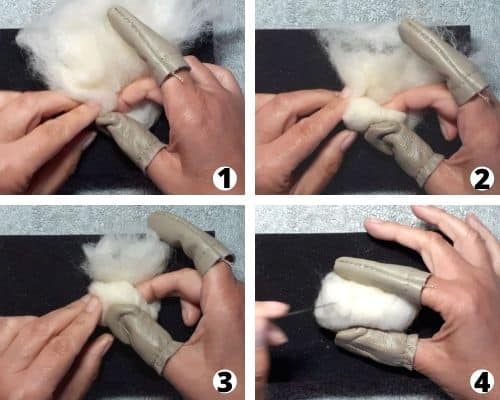 1

2

3

4