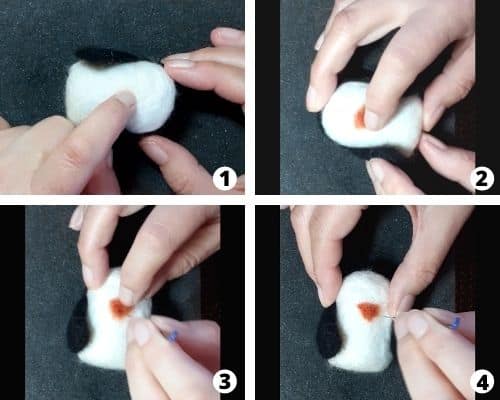 1
2
3
4