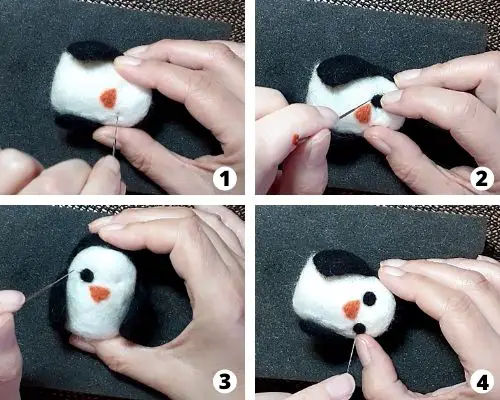 1

2

3

4