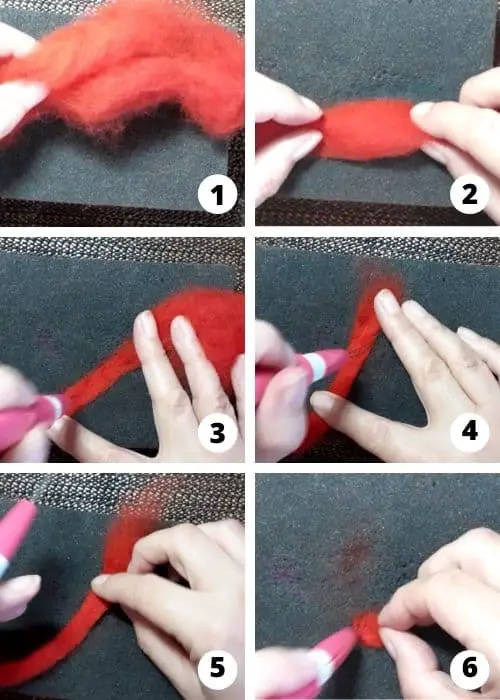 1
2
3
4
5
6