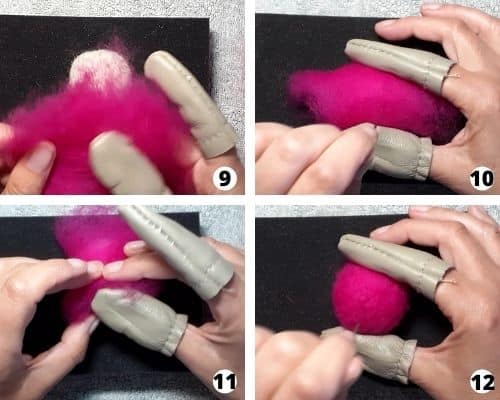 9
10
11
12