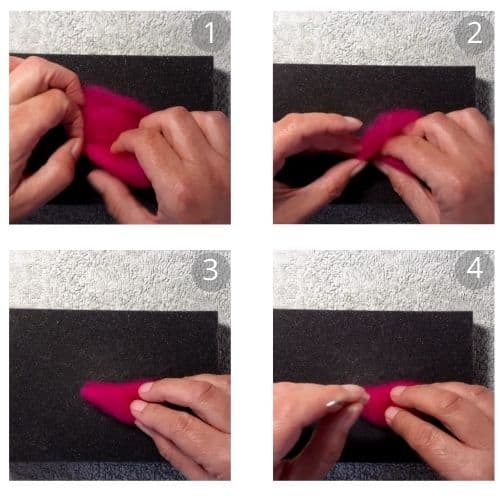 1

2

3

4